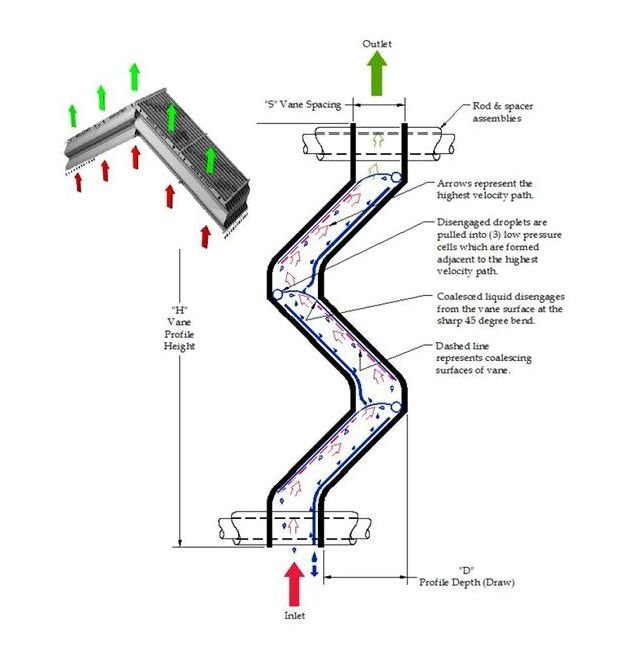 Outlet

"S" Vane Spacing

Rod & spacer assemblies

Arrows represent the highest velocity path.

Disengaged droplets are pulled into (3) low pressure cells which are formed adjacent to the highest velocity path.

Coalesced liquid disengages from the vane surface at the sharp 45 degree bend.

Dashed line represents coalescing surfaces of vane.

"H" Vane Profile Height

"D" Profile Depth (Draw)

Inlet