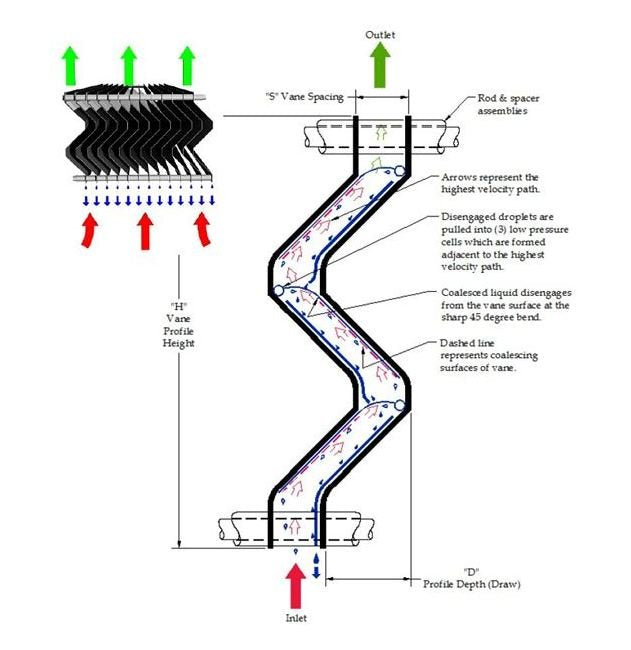 Outlet

"S" Vane Spacing

Rod & spacer assemblies

Arrows represent the highest velocity path.

Disengaged droplets are pulled into (3) low pressure cells which are formed adjacent to the highest velocity path.

Coalesced liquid disengages from the vane surface at the sharp 45 degree bend.

Dashed line represents coalescing surfaces of vane.

"H" Vane Profile Height

"D" Profile Depth (Draw)

Inlet