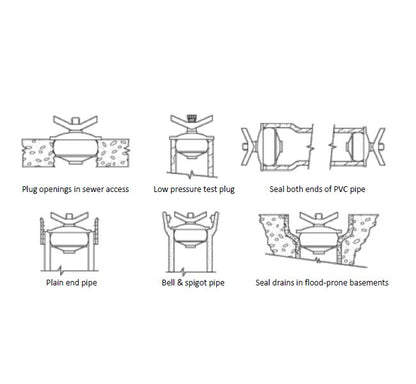 Plug openings in sewer access

Low pressure test plug

Seal both ends of PVC pipe

Plain end pipe

Bell & spigot pipe

Seal drains in flood-prone basements