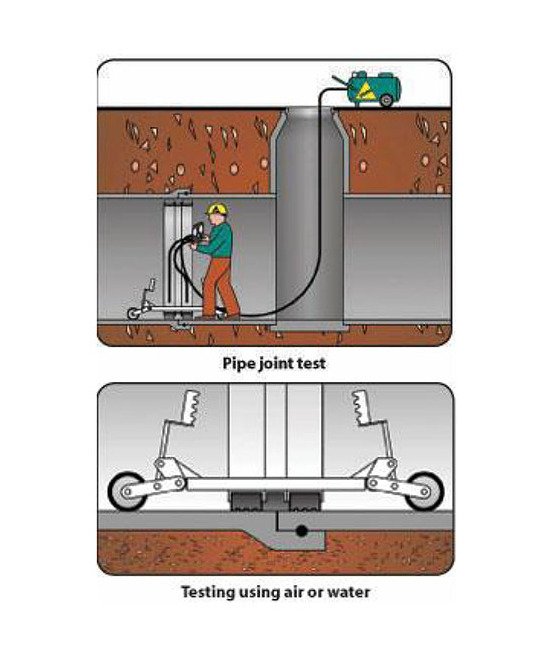 Pipe joint test

Testing using air or water