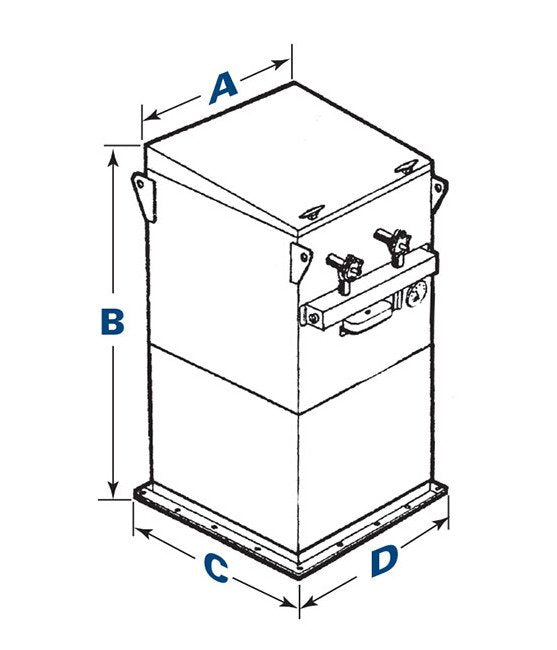 A
B
C
D