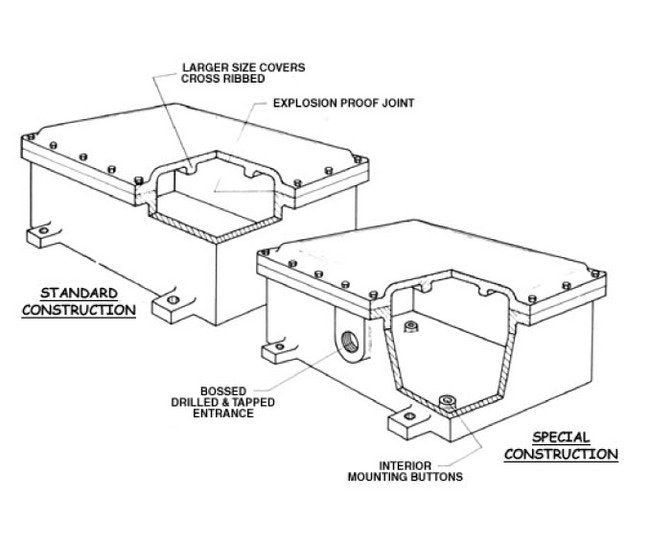 LARGER SIZE COVERS CROSS RIBBED

EXPLOSION PROOF JOINT

STANDARD CONSTRUCTION

BOSSED DRILLED & TAPPED ENTRANCE

SPECIAL CONSTRUCTION

INTERIOR MOUNTING BUTTONS