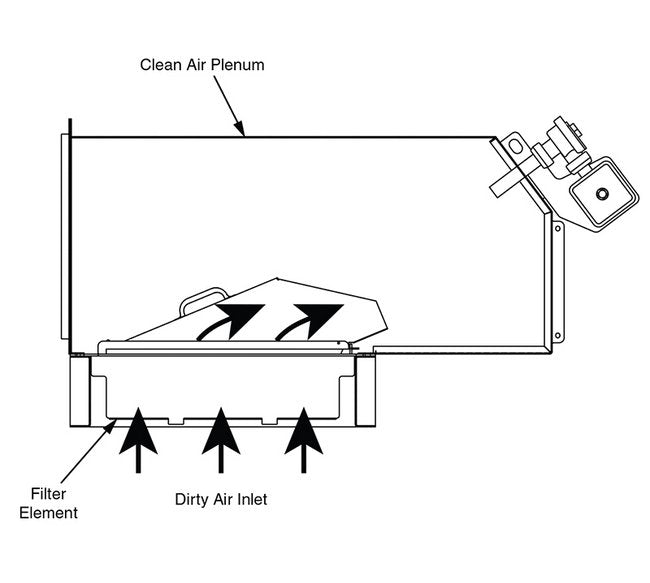 Clean Air Plenum

Filter Element

Dirty Air Inlet