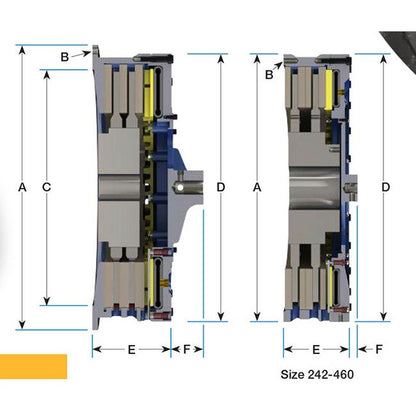 B
A
C
D
E
F
B
A
D
E
F
Size 242-460