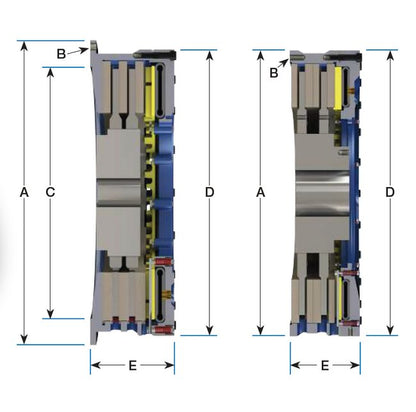 B
A
C
D
E
B
A
D
E