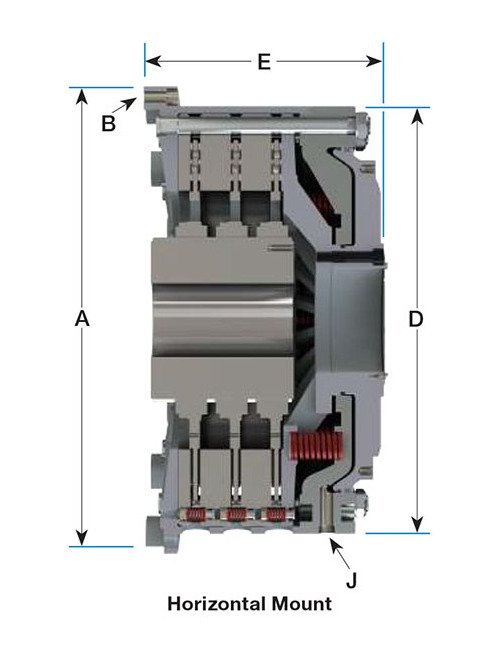 E
B
A
D
J
Horizontal Mount