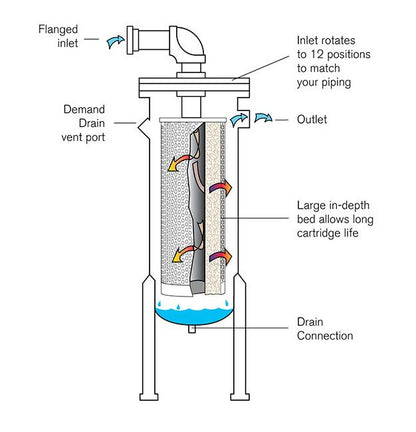 Flanged inlet

Inlet rotates to 12 positions to match your piping

Demand Drain vent port

Outlet

Large in-depth bed allows long cartridge life

Drain Connection