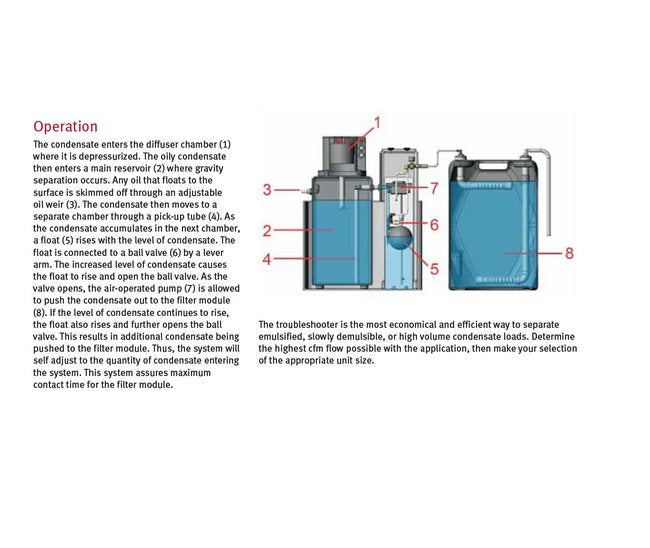 Operation

The condensate enters the diffuser chamber (1) where it is depressurized. The oily condensate then enters a main reservoir (2) where gravity separation occurs. Any oil that floats to the surface is skimmed off through an adjustable oil weir (3). The condensate then moves to a separate chamber through a pick-up tube (4). As the condensate accumulates in the next chamber, a float (5) rises with the level of condensate. The float is connected to a ball valve (6) by a lever arm. The increased level of condensate causes the float to rise and open the ball valve. As the valve opens, the air-operated pump (7) is allowed to push the condensate out to the filter module (8). If the level of condensate continues to rise, the float also rises and further opens the ball valve. This results in additional condensate being pushed to the filter module. Thus, the system will self adjust to the quantity of condensate entering the system. This system assures maximum contact time for the filter module.

1
3
7
2
6
4
5
8

The troubleshooter is the most economical and efficient way to separate emulsified, slowly demulsible, or high volume condensate loads. Determine the highest cfm flow possible with the application, then make your selection of the appropriate unit size.