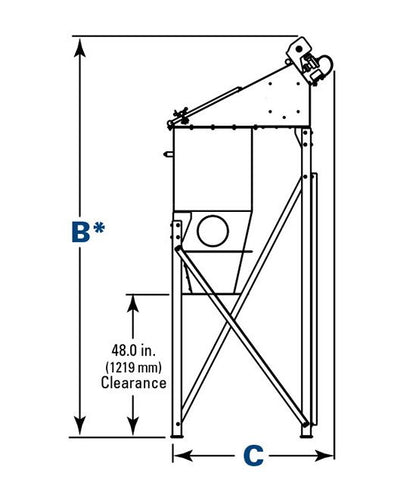 B*

48.0 in.
(1219 mm)
Clearance

C