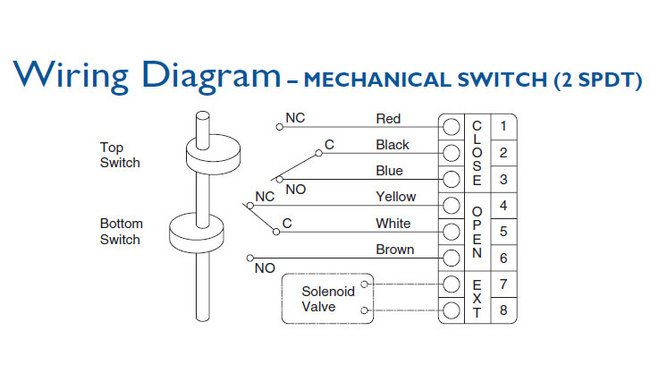 Wiring Diagram – MECHANICAL SWITCH (2 SPDT)

Top Switch

Bottom Switch

NC
C
NO
NC
C
NO

Red
Black
Blue
Yellow
White
Brown

Solenoid Valve

CLOSE
OPEN
EXT

1
2
3
4
5
6
7
8