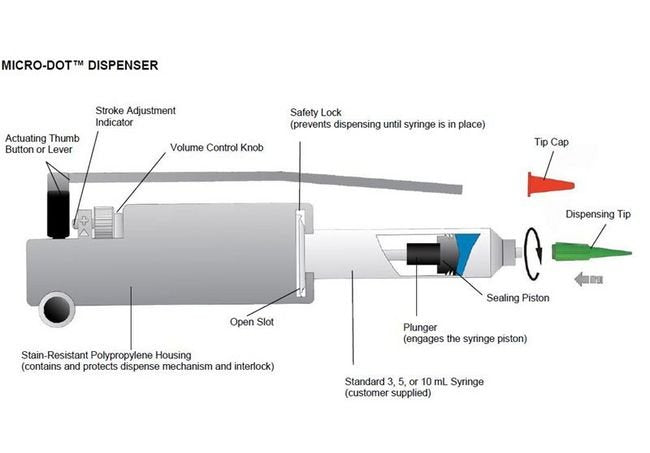 MICRO-DOT™ DISPENSER

Stroke Adjustment Indicator

Actuating Thumb Button or Lever

Volume Control Knob

Safety Lock (prevents dispensing until syringe is in place)

Tip Cap

Dispensing Tip

Sealing Piston

Open Slot

Plunger (engages the syringe piston)

Stain-Resistant Polypropylene Housing (contains and protects dispense mechanism and interlock)

Standard 3, 5, or 10 mL Syringe (customer supplied)