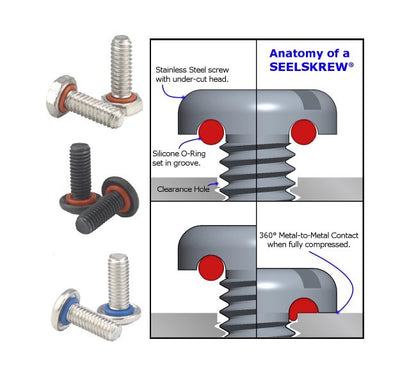 Anatomy of a SEELSKREW®

Stainless Steel screw with under-cut head.

Silicone O-Ring set in groove.

Clearance Hole

360° Metal-to-Metal Contact when fully compressed.