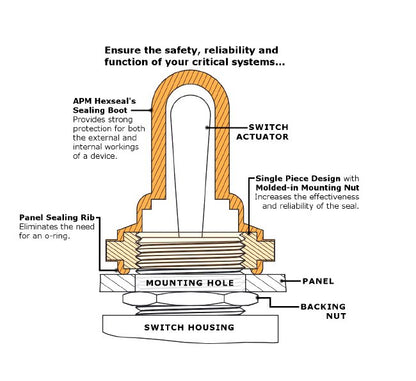 Ensure the safety, reliability and function of your critical systems...

APM Hexseal's Sealing Boot
Provides strong protection for both the external and internal workings of a device.

SWITCH ACTUATOR

Single Piece Design with Molded-in Mounting Nut
Increases the effectiveness and reliability of the seal.

Panel Sealing Rib
Eliminates the need for an o-ring.

MOUNTING HOLE

PANEL

BACKING NUT

SWITCH HOUSING