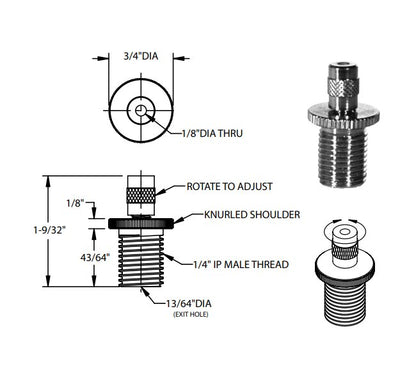 3/4"DIA

1/8"DIA THRU

ROTATE TO ADJUST

1/8"

KNURLED SHOULDER

1-9/32"

43/64"

1/4" IP MALE THREAD

13/64"DIA
(EXIT HOLE)