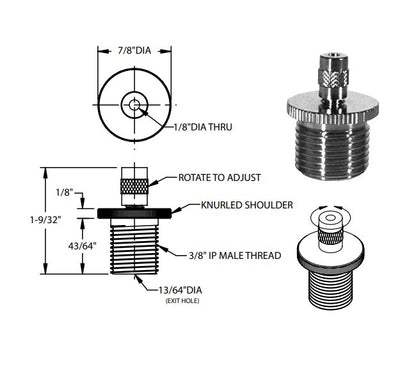 7/8"DIA

1/8"DIA THRU

ROTATE TO ADJUST

1/8"

KNURLED SHOULDER

1-9/32"

43/64"

3/8" IP MALE THREAD

13/64"DIA
(EXIT HOLE)