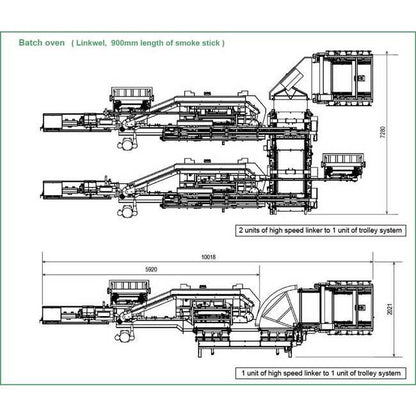 Batch oven ( Linkwel, 900mm length of smoke stick )

7280

2 units of high speed linker to 1 unit of trolley system

10018

5920

2021

1 unit of high speed linker to 1 unit of trolley system