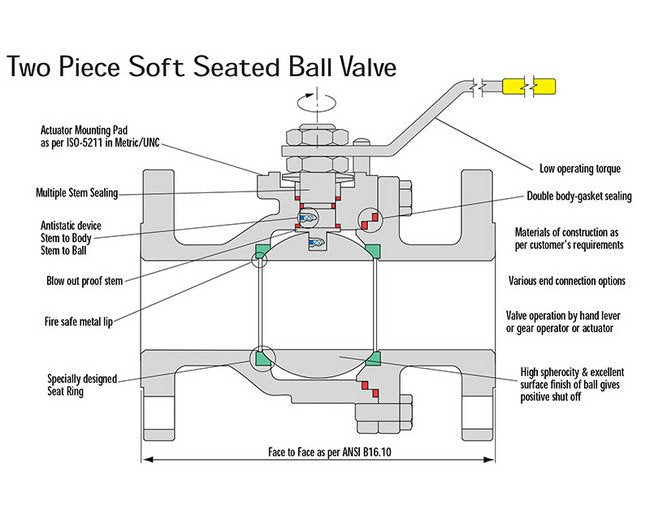 Two Piece Soft Seated Ball Valve

Actuator Mounting Pad as per ISO-5211 in Metric/UNC

Multiple Stem Sealing

Antistatic device Stem to Body Stem to Ball

Blow out proof stem

Fire safe metal lip

Specially designed Seat Ring

Low operating torque

Double body-gasket sealing

Materials of construction as per customer's requirements

Various end connection options

Valve operation by hand lever or gear operator or actuator

High spherocity & excellent surface finish of ball gives positive shut off

Face to Face as per ANSI B16.10