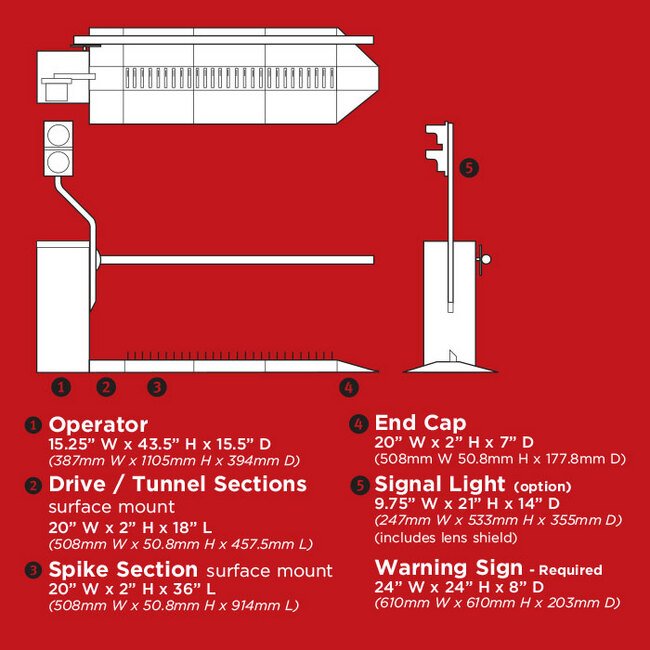 5

1 2 3 4

1 Operator
15.25” W x 43.5” H x 15.5” D
(387mm W x 1105mm H x 394mm D)

2 Drive / Tunnel Sections
surface mount
20” W x 2” H x 18” L
(508mm W x 50.8mm H x 457.5mm L)

3 Spike Section surface mount
20” W x 2” H x 36” L
(508mm W x 50.8mm H x 914mm L)

4 End Cap
20” W x 2” H x 7” D
(508mm W 50.8mm H x 177.8mm D)

5 Signal Light (option)
9.75” W x 21” H x 14” D
(247mm W x 533mm H x 355mm D)
(includes lens shield)

Warning Sign - Required
24” W x 24” H x 8” D
(610mm W x 610mm H x 203mm D)