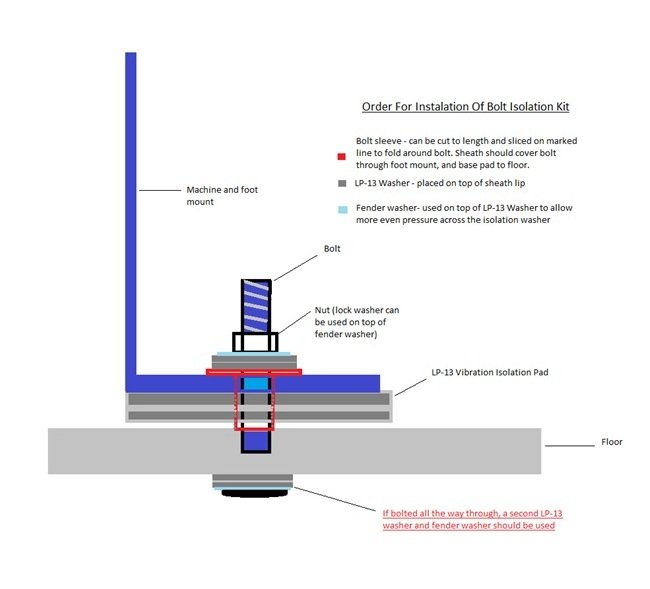 Order For Instalation Of Bolt Isolation Kit

Bolt sleeve - can be cut to length and sliced on marked line to fold around bolt. Sheath should cover bolt through foot mount, and base pad to floor.

LP-13 Washer - placed on top of sheath lip

Fender washer- used on top of LP-13 Washer to allow more even pressure across the isolation washer

Machine and foot mount

Bolt

Nut (lock washer can be used on top of fender washer)

LP-13 Vibration Isolation Pad

Floor

If bolted all the way through, a second LP-13 washer and fender washer should be used