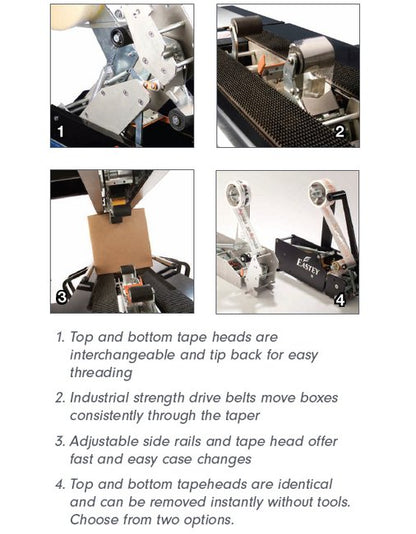 1

2

3

EASTEY

4

1. Top and bottom tape heads are interchangeable and tip back for easy threading

2. Industrial strength drive belts move boxes consistently through the taper

3. Adjustable side rails and tape head offer fast and easy case changes

4. Top and bottom tapeheads are identical and can be removed instantly without tools. Choose from two options.