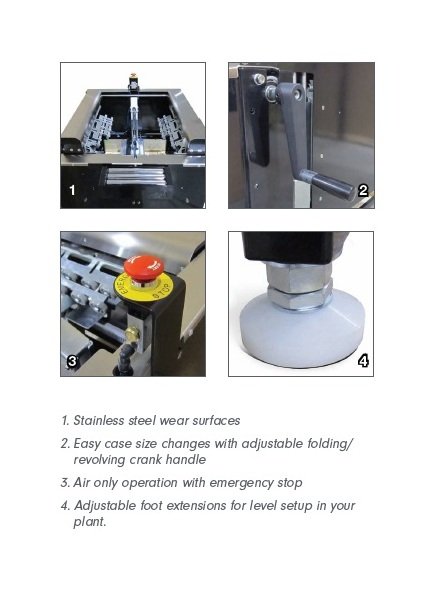 1

2

EMERGENCY STOP

3

4

1. Stainless steel wear surfaces

2. Easy case size changes with adjustable folding/ revolving crank handle

3. Air only operation with emergency stop

4. Adjustable foot extensions for level setup in your plant.