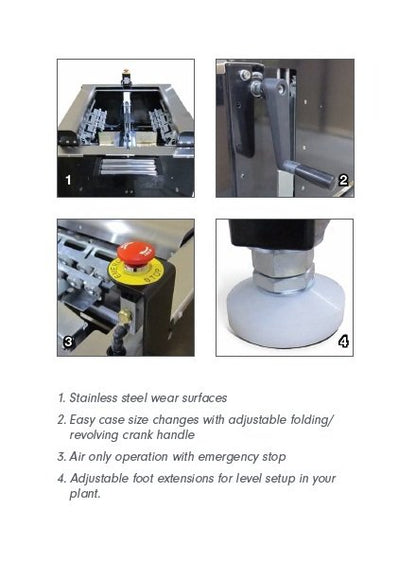 1

2

3

4

1. Stainless steel wear surfaces

2. Easy case size changes with adjustable folding/ revolving crank handle

3. Air only operation with emergency stop

4. Adjustable foot extensions for level setup in your plant.