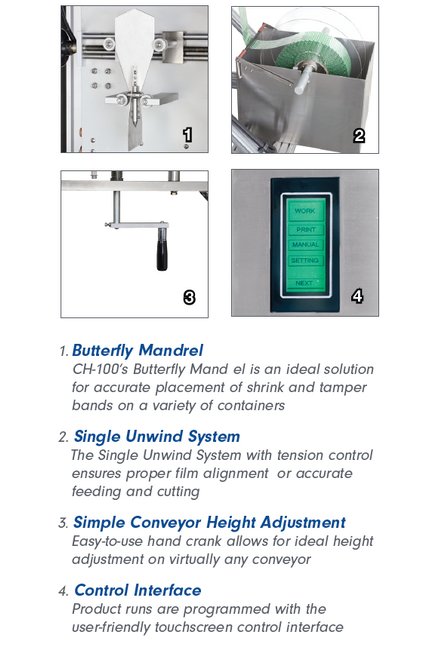 1

2

3

WORK
PRINT
MANUAL
SETTING
NEXT

4

1. Butterfly Mandrel
CH-100's Butterfly Mand el is an ideal solution for accurate placement of shrink and tamper bands on a variety of containers

2. Single Unwind System
The Single Unwind System with tension control ensures proper film alignment or accurate feeding and cutting

3. Simple Conveyor Height Adjustment
Easy-to-use hand crank allows for ideal height adjustment on virtually any conveyor

4. Control Interface
Product runs are programmed with the user-friendly touchscreen control interface