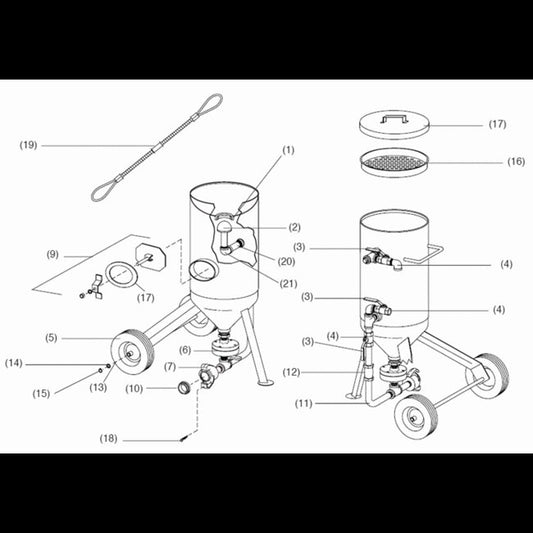 (19)
(1)
(2)
(20)
(21)
(9)
(17)
(5)
(6)
(7)
(14)
(13)
(15)
(10)
(18)
(17)
(16)
(3)
(4)
(3)
(4)
(4)
(3)
(12)
(11)