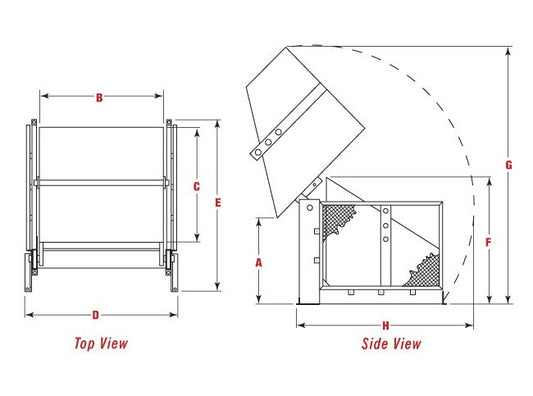 B

C

E

D

Top View

G

F

A

H

Side View