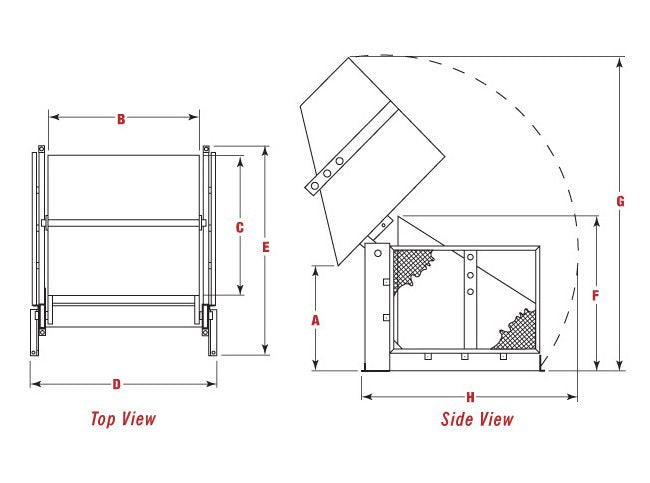 B
C
E
D
Top View
G
F
A
H
Side View