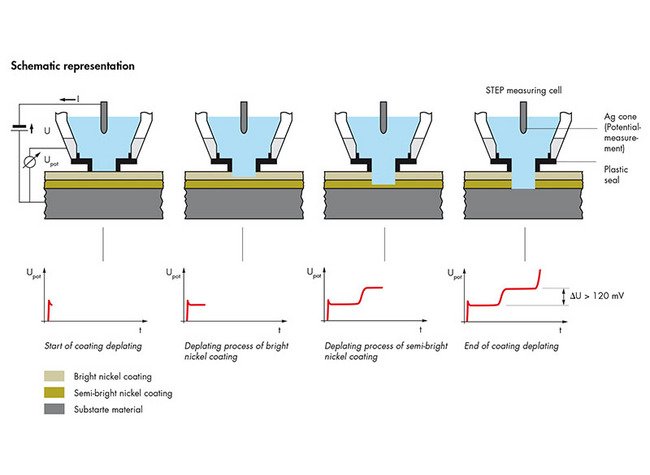 Schematic representation

I

U

$U_{pot}$

STEP measuring cell

Ag cone (Potential-measurement)

Plastic seal

$U_{pot}$

t

Start of coating deplating

$U_{pot}$

t

Deplating process of bright nickel coating

$U_{pot}$

t

Deplating process of semi-bright nickel coating

$U_{pot}$

$\Delta U > 120$ mV

t

End of coating deplating

Bright nickel coating

Semi-bright nickel coating

Substarte material