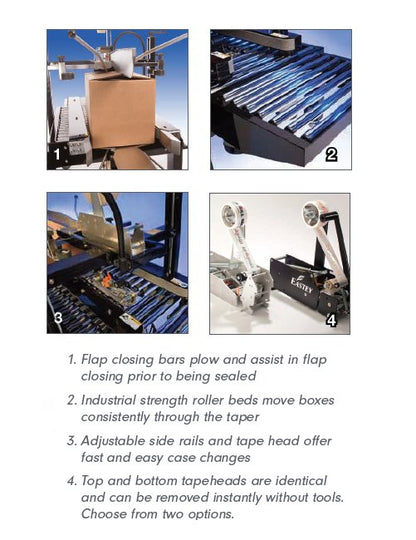 1

2

3

EASTEY

4

1. Flap closing bars plow and assist in flap closing prior to being sealed

2. Industrial strength roller beds move boxes consistently through the taper

3. Adjustable side rails and tape head offer fast and easy case changes

4. Top and bottom tapeheads are identical and can be removed instantly without tools. Choose from two options.