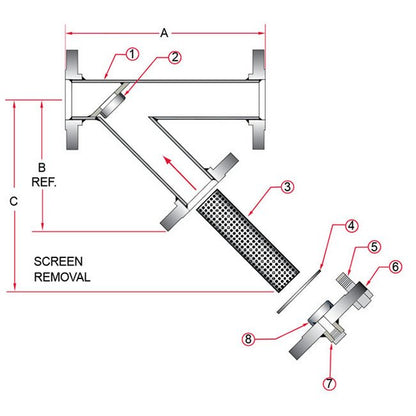 A

1

2

B
REF.

C

3

4

5

6

SCREEN
REMOVAL

8

7