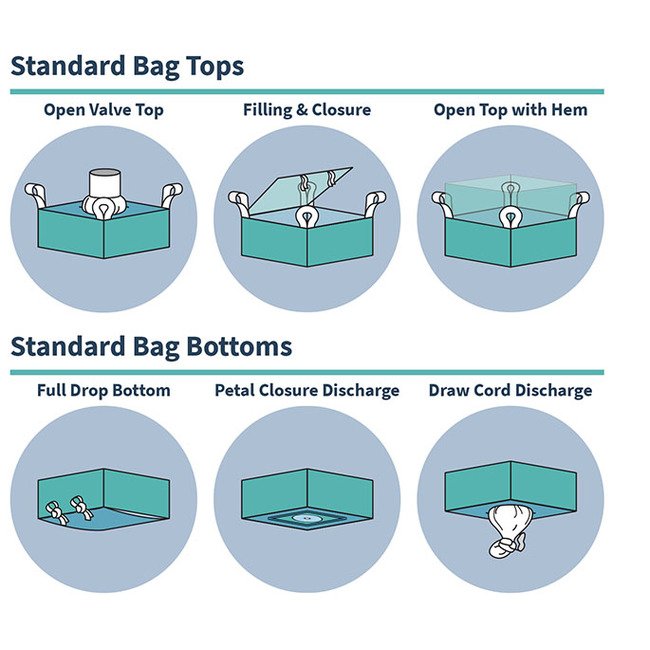 Standard Bag Tops

Open Valve Top

Filling & Closure

Open Top with Hem

Standard Bag Bottoms

Full Drop Bottom

Petal Closure Discharge

Draw Cord Discharge