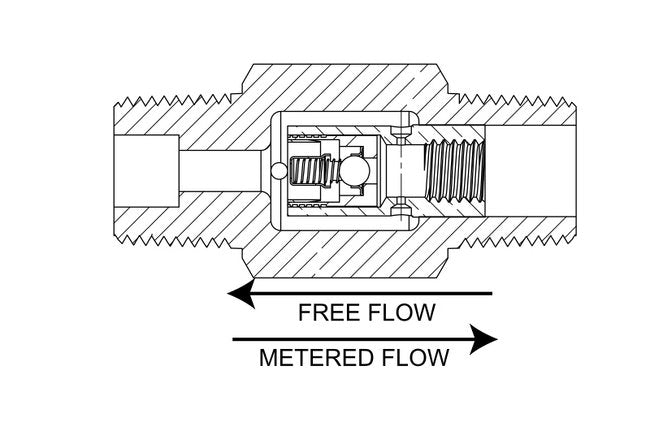 FREE FLOW
METERED FLOW