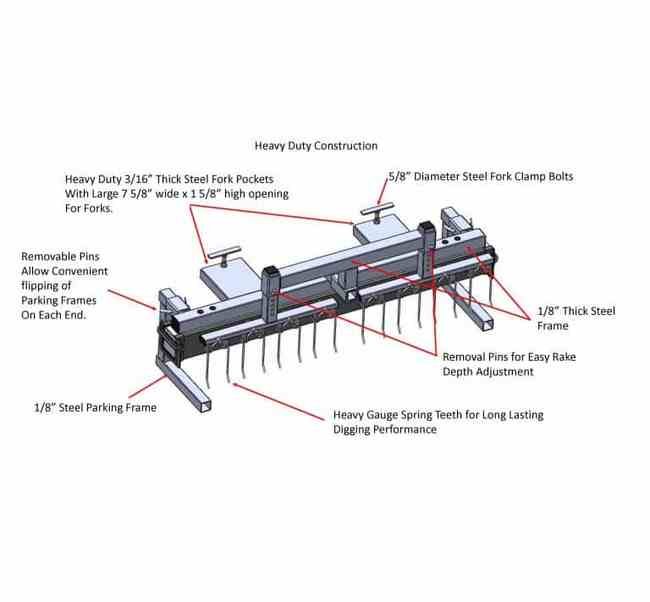 Heavy Duty Construction

Heavy Duty 3/16" Thick Steel Fork Pockets With Large 7 5/8" wide x 1 5/8" high opening For Forks.

5/8" Diameter Steel Fork Clamp Bolts

Removable Pins Allow Convenient flipping of Parking Frames On Each End.

1/8" Thick Steel Frame

Removal Pins for Easy Rake Depth Adjustment

1/8" Steel Parking Frame

Heavy Gauge Spring Teeth for Long Lasting Digging Performance