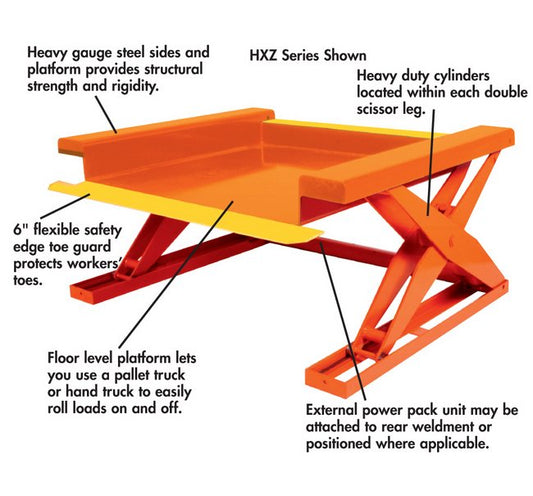 Heavy gauge steel sides and platform provides structural strength and rigidity.

HXZ Series Shown

Heavy duty cylinders located within each double scissor leg.

6" flexible safety edge toe guard protects workers' toes.

Floor level platform lets you use a pallet truck or hand truck to easily roll loads on and off.

External power pack unit may be attached to rear weldment or positioned where applicable.