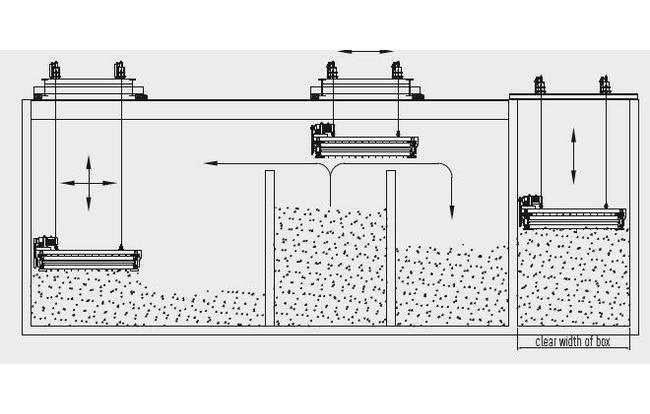 clear width of box