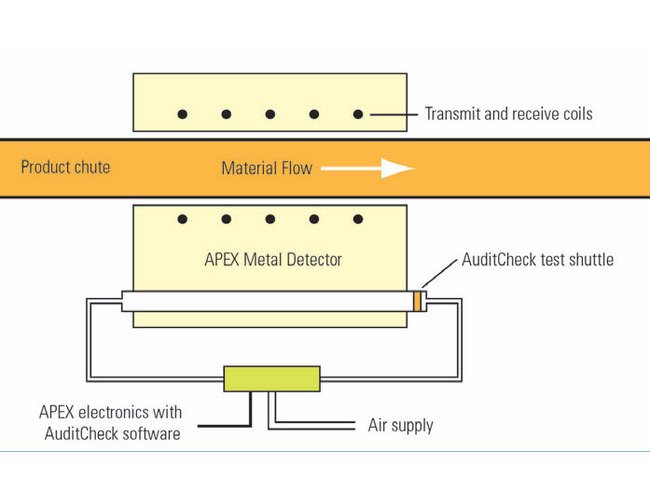 Transmit and receive coils

Product chute

Material Flow

APEX Metal Detector

AuditCheck test shuttle

APEX electronics with AuditCheck software

Air supply