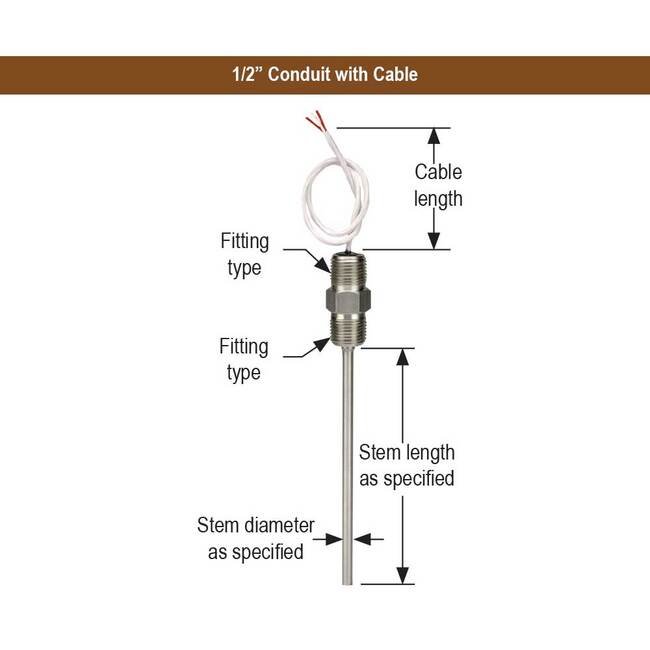 1/2” Conduit with Cable

Cable length

Fitting type

Fitting type

Stem length as specified

Stem diameter as specified