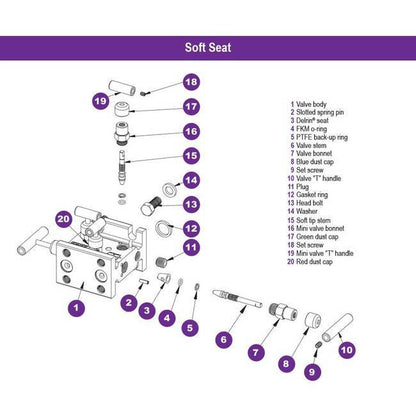 Soft Seat

18
19
17
16
15
14
13
20
12
11
1
2
3
4
5
6
7
8
9
10

1 Valve body
2 Slotted spring pin
3 Delrin® seat
4 FKM o-ring
5 PTFE back-up ring
6 Valve stem
7 Valve bonnet
8 Blue dust cap
9 Set screw
10 Valve "T" handle
11 Plug
12 Gasket ring
13 Head bolt
14 Washer
15 Soft tip stem
16 Mini valve bonnet
17 Green dust cap
18 Set screw
19 Mini valve "T" handle
20 Red dust cap