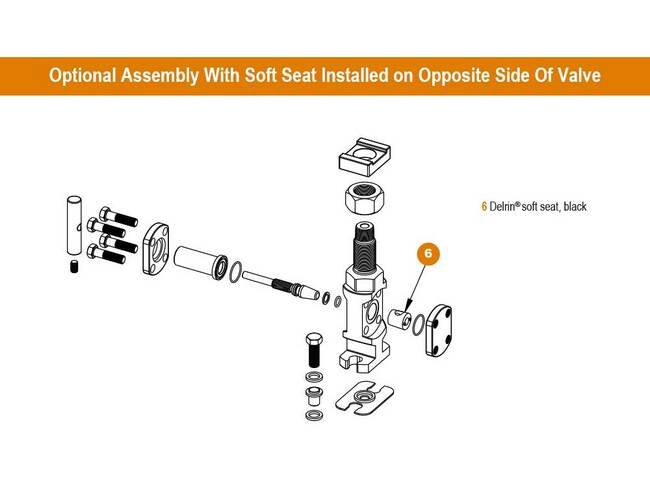 Optional Assembly With Soft Seat Installed on Opposite Side Of Valve

6 Delrin® soft seat, black

6