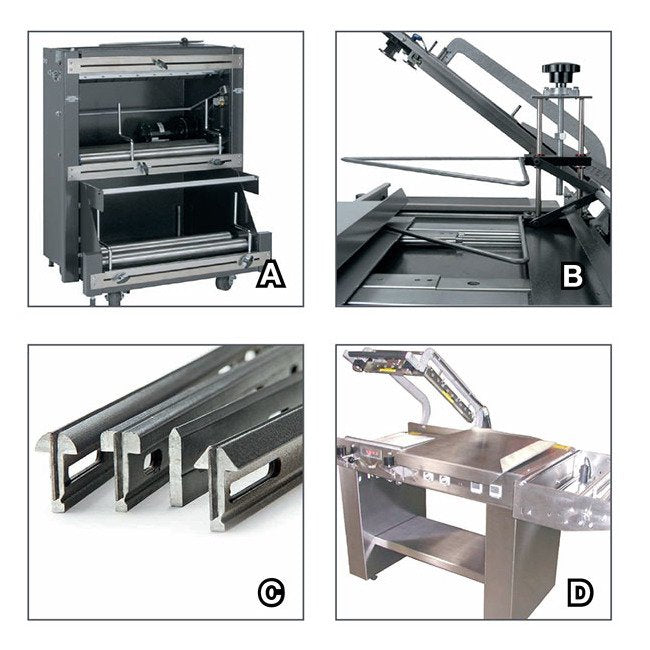 A

B

C

D