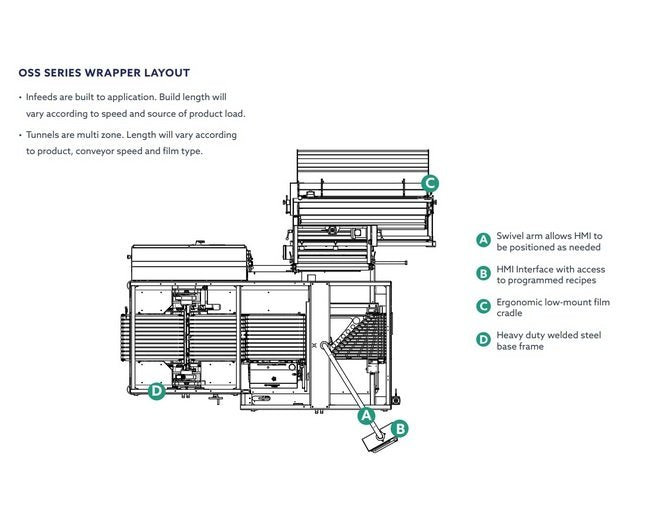 OSS SERIES WRAPPER LAYOUT

• Infeeds are built to application. Build length will vary according to speed and source of product load.

• Tunnels are multi zone. Length will vary according to product, conveyor speed and film type.

C

D

A

B

A Swivel arm allows HMI to be positioned as needed

B HMI Interface with access to programmed recipes

C Ergonomic low-mount film cradle

D Heavy duty welded steel base frame