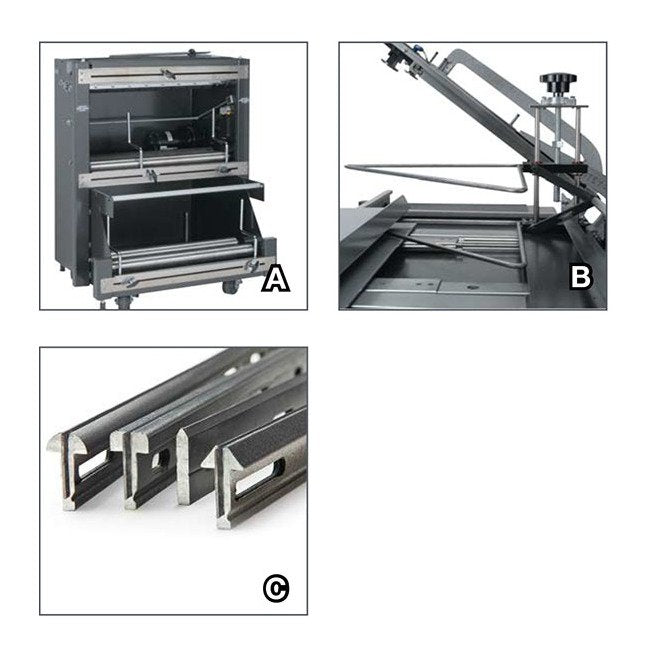 A

B

C