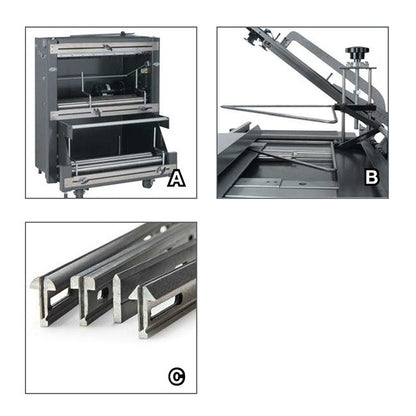 A

B

C