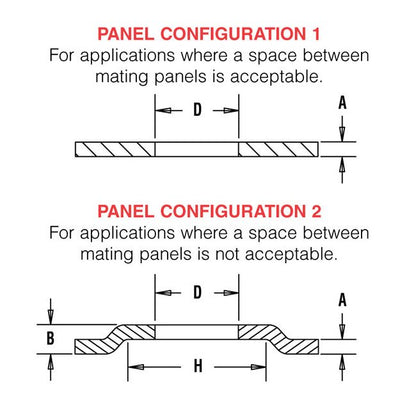 PANEL CONFIGURATION 1
For applications where a space between mating panels is acceptable.

D

A

PANEL CONFIGURATION 2
For applications where a space between mating panels is not acceptable.

D

A

B

H