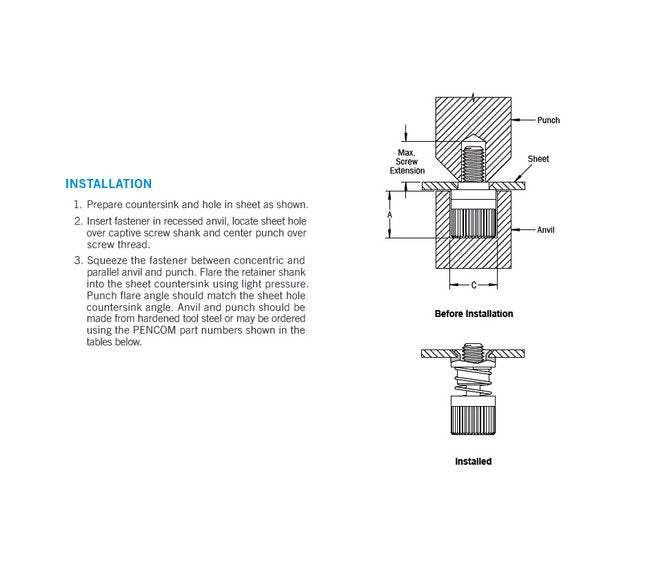 INSTALLATION

1. Prepare countersink and hole in sheet as shown.

2. Insert fastener in recessed anvil, locate sheet hole over captive screw shank and center punch over screw thread.

3. Squeeze the fastener between concentric and parallel anvil and punch. Flare the retainer shank into the sheet countersink using light pressure. Punch flare angle should match the sheet hole countersink angle. Anvil and punch should be made from hardened tool steel or may be ordered using the PENCOM part numbers shown in the tables below.

Punch

Max. Screw Extension

Sheet

A

Anvil

C

Before Installation

Installed