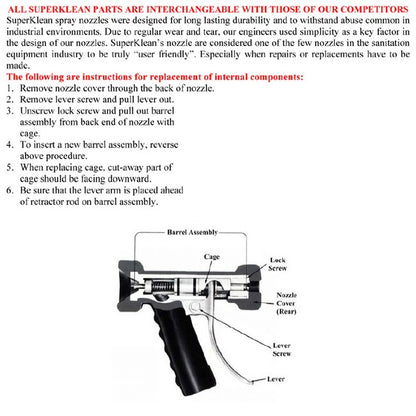 ALL SUPERKLEAN PARTS ARE INTERCHANGEABLE WITH THOSE OF OUR COMPETITORS
SuperKlean spray nozzles were designed for long lasting durability and to withstand abuse common in industrial environments. Due to regular wear and tear, our engineers used simplicity as a key factor in the design of our nozzles. SuperKlean's nozzle are considered one of the few nozzles in the sanitation equipment industry to be truly "user friendly". Especially when repairs or replacements have to be made.

The following are instructions for replacement of internal components:
1. Remove nozzle cover through the back of nozzle.
2. Remove lever screw and pull lever out.
3. Unscrew lock screw and pull out barrel assembly from back end of nozzle with cage.
4. To insert a new barrel assembly, reverse above procedure.
5. When replacing cage, cut-away part of cage should be facing downward.
6. Be sure that the lever arm is placed ahead of retractor rod on barrel assembly.

Barrel Assembly
Cage
Lock Screw
Nozzle Cover (Rear)
Lever Screw
Lever