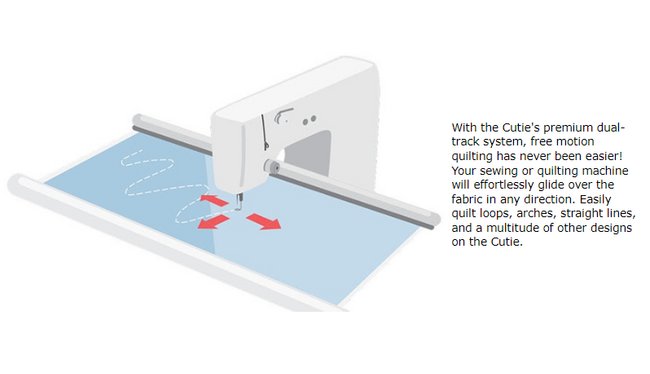 With the Cutie's premium dual-track system, free motion quilting has never been easier! Your sewing or quilting machine will effortlessly glide over the fabric in any direction. Easily quilt loops, arches, straight lines, and a multitude of other designs on the Cutie.